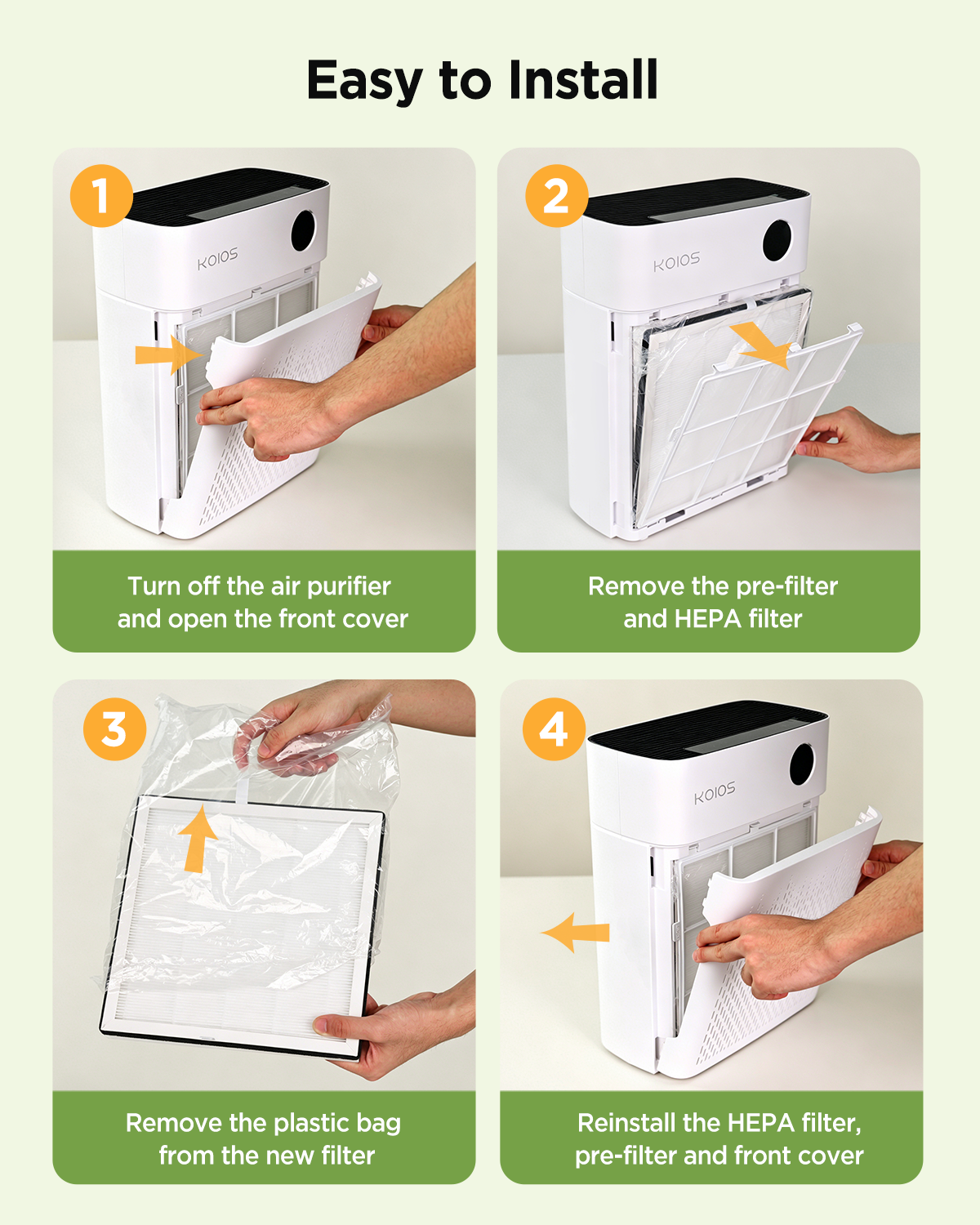 Easy to Install

1

KOIOS

Turn off the air purifier and open the front cover

2

KOIOS

Remove the pre-filter and HEPA filter

3

Remove the plastic bag from the new filter

4

KOIOS

Reinstall the HEPA filter, pre-filter and front cover