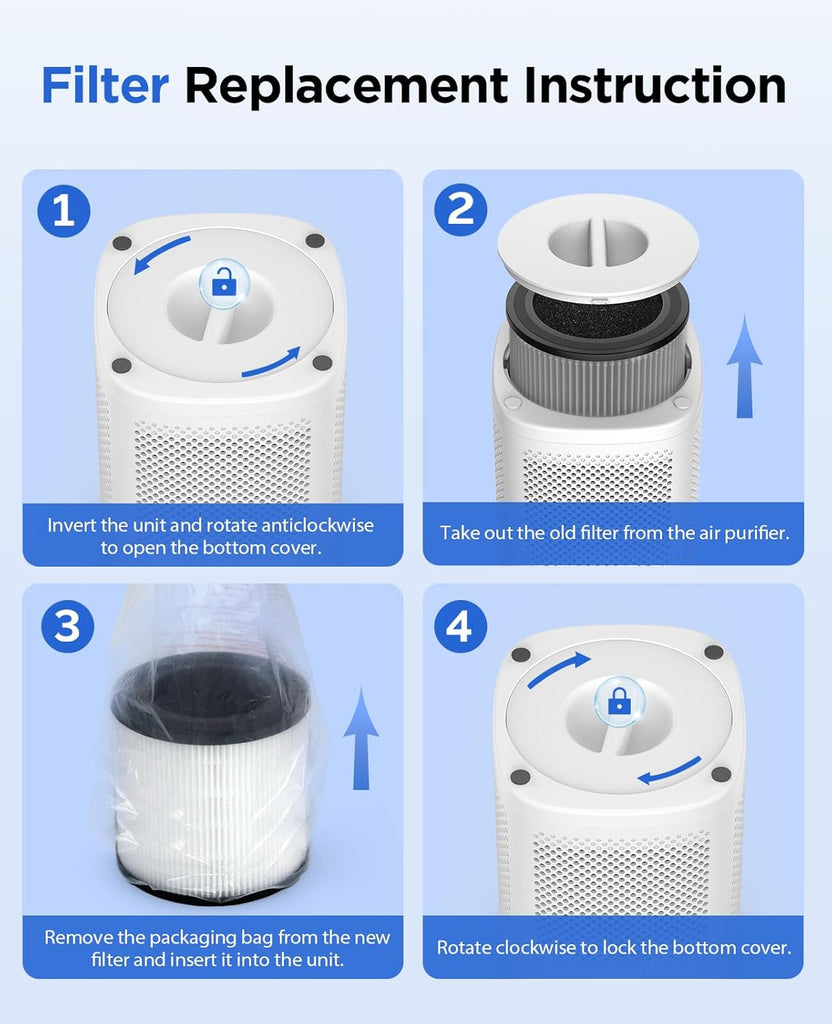 Filter Replacement Instruction

1

Invert the unit and rotate anticlockwise to open the bottom cover.

2

Take out the old filter from the air purifier.

3

Remove the packaging bag from the new filter and insert it into the unit.

4

Rotate clockwise to lock the bottom cover.