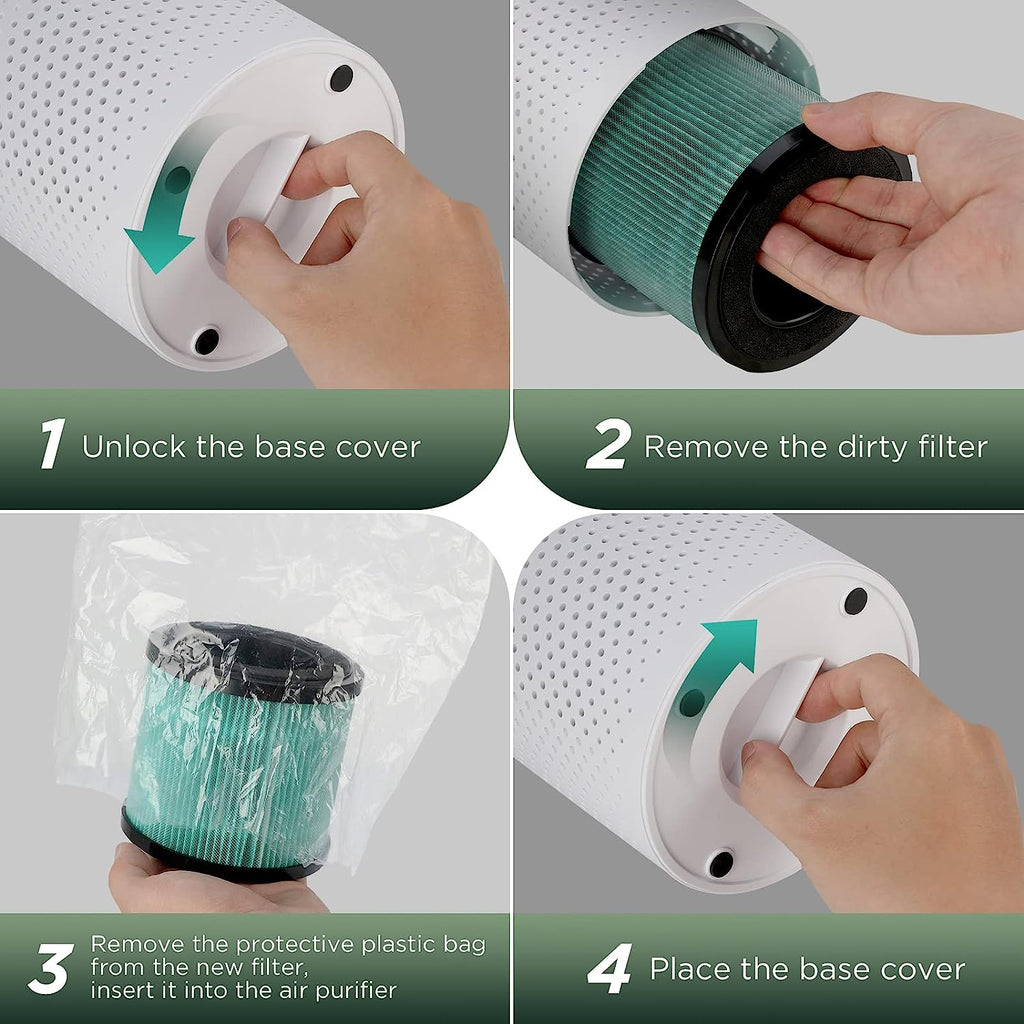 1 Unlock the base cover

2 Remove the dirty filter

3 Remove the protective plastic bag from the new filter, insert it into the air purifier

4 Place the base cover